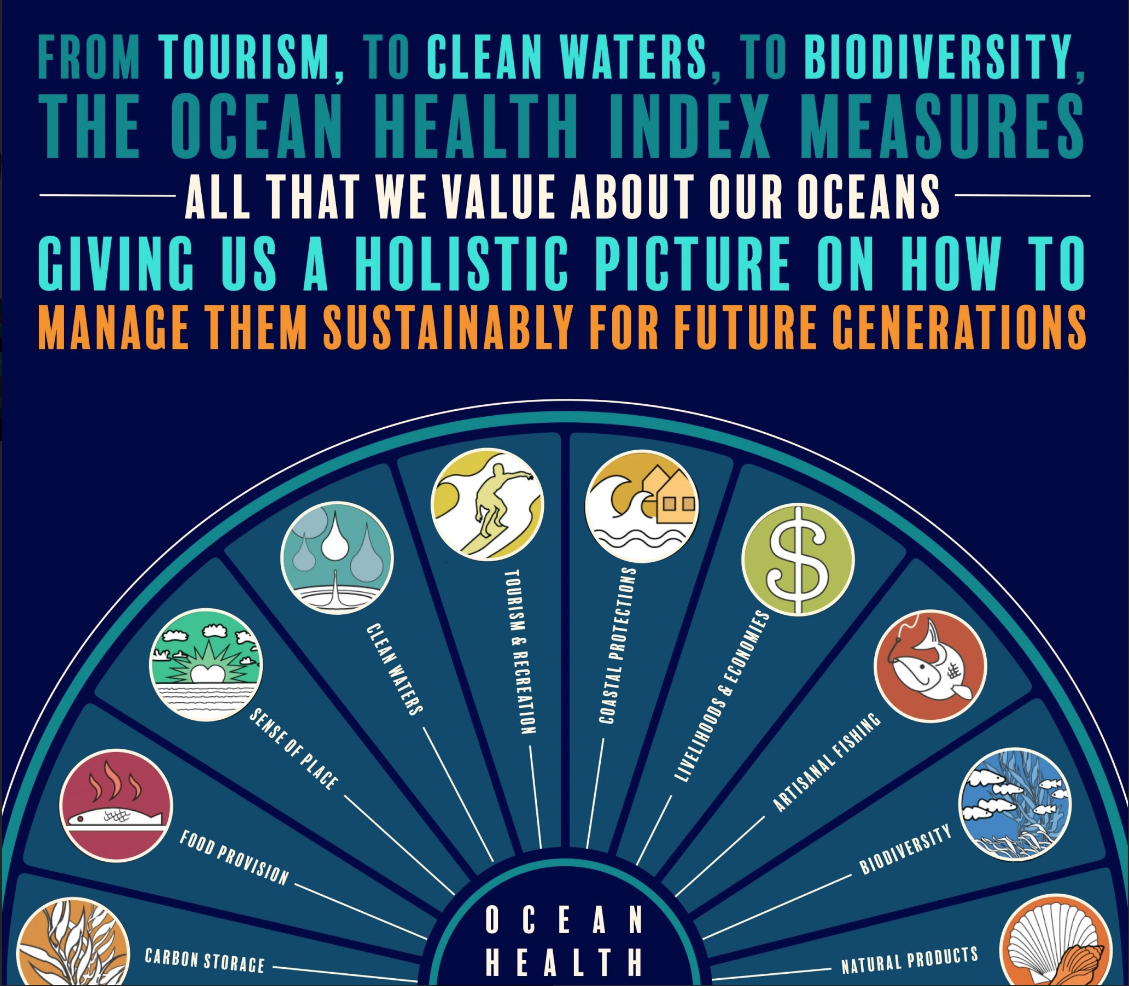 FROM TOURISM, TO CLEAN WATERS, TO BIODIVERSITY, THE OCEAN HEALTH INDEX MEASURES

ALL THAT WE VALUE ABOUT OUR OCEANS

GIVING US A HOLISTIC PICTURE ON HOW TO MANAGE THEM SUSTAINABLY FOR FUTURE GENERATIONS

CARBON STORAGE

FOOD PROVISION

SENSE OF PLACE

CLEAN WATERS

TOURISM & RECREATION

COASTAL PROTECTIONS

LIVELIHOODS & ECONOMIES

ARTISANAL FISHING

BIODIVERSITY

NATURAL PRODUCTS

OCEAN HEALTH