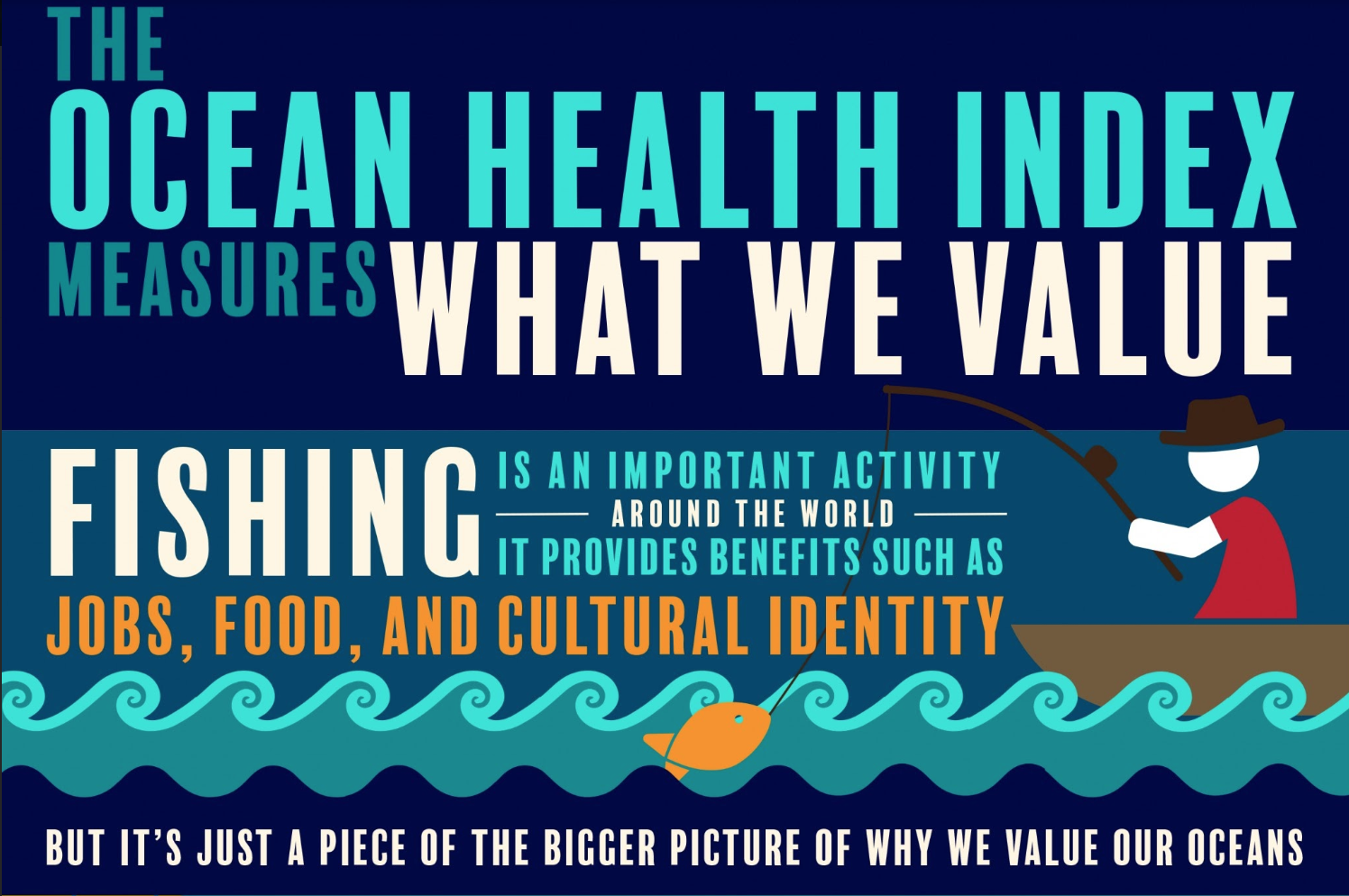 THE
OCEAN HEALTH INDEX
MEASURES WHAT WE VALUE

FISHING IS AN IMPORTANT ACTIVITY AROUND THE WORLD IT PROVIDES BENEFITS SUCH AS
JOBS, FOOD, AND CULTURAL IDENTITY

BUT IT'S JUST A PIECE OF THE BIGGER PICTURE OF WHY WE VALUE OUR OCEANS